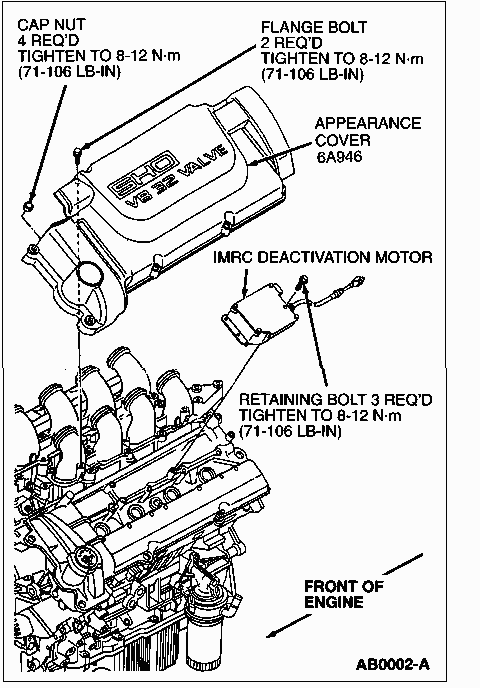 CAP NUT
4 REQ'D
TIGHTEN TO 8-12 N·m
(71-106 LB-IN)

FLANGE BOLT
2 REQ'D
TIGHTEN TO 8-12 N·m
(71-106 LB-IN)

APPEARANCE
COVER
6A946

SHO
V8 32 VALVE

IMRC DEACTIVATION MOTOR

RETAINING BOLT 3 REQ'D
TIGHTEN TO 8-12 N·m
(71-106 LB-IN)

FRONT OF
ENGINE

AB0002-A