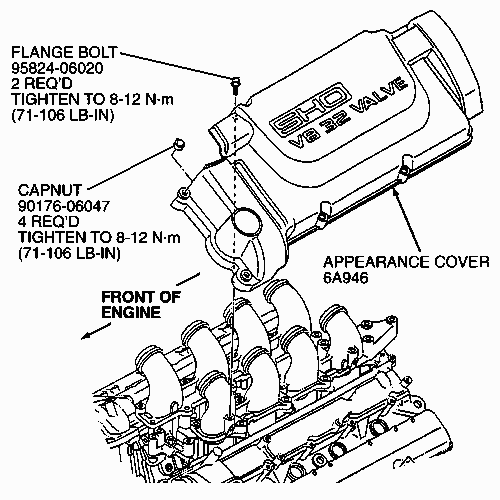 FLANGE BOLT
95824-06020
2 REQ'D
TIGHTEN TO 8-12 N·m
(71-106 LB-IN)

SHO
V8 32 VALVE

CAPNUT
90176-06047
4 REQ'D
TIGHTEN TO 8-12 N·m
(71-106 LB-IN)

APPEARANCE COVER
6A946

FRONT OF
ENGINE