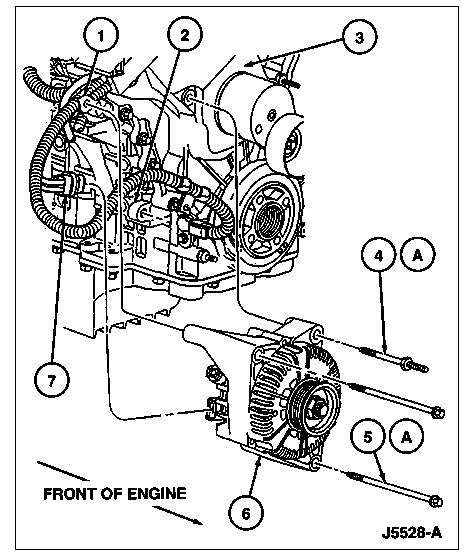 1
2
3
4
A
7
5
A
FRONT OF ENGINE
6
J5528-A